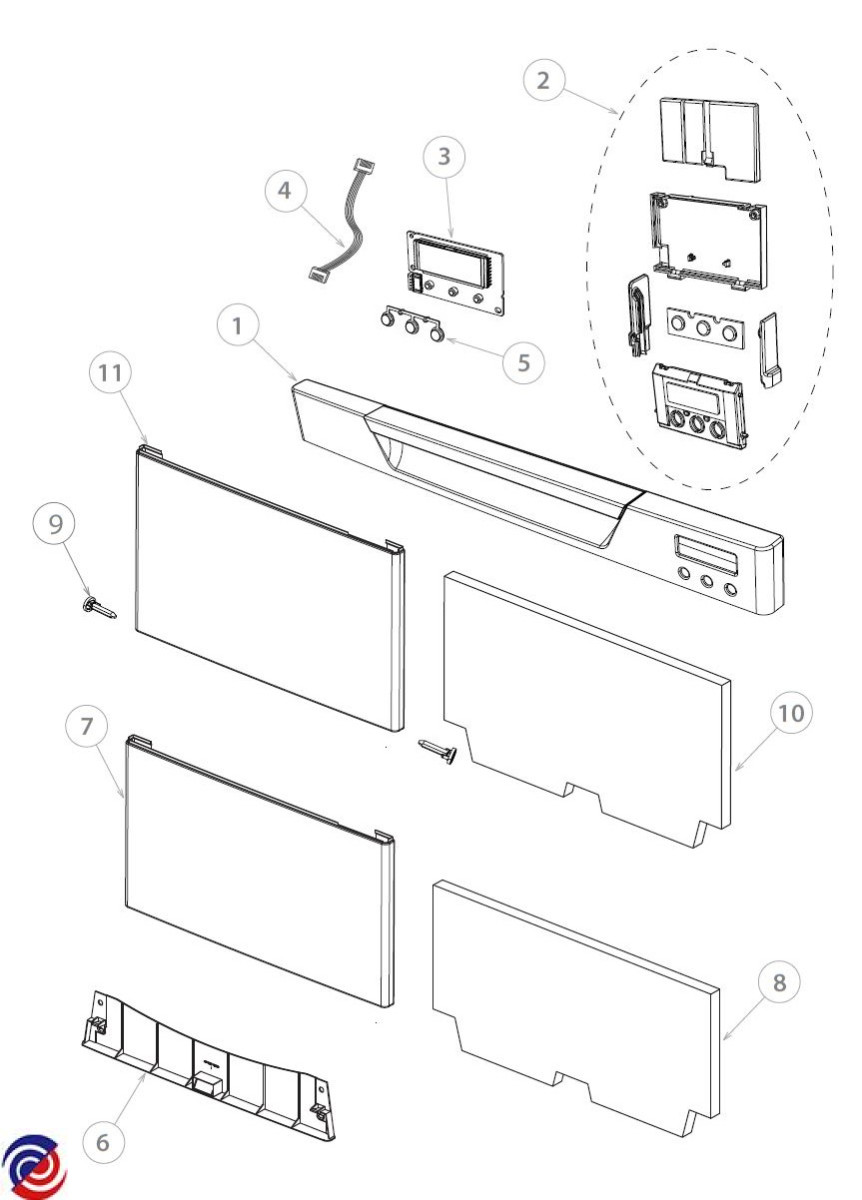 2
3
4
1
5
11
9
10
7
8
6